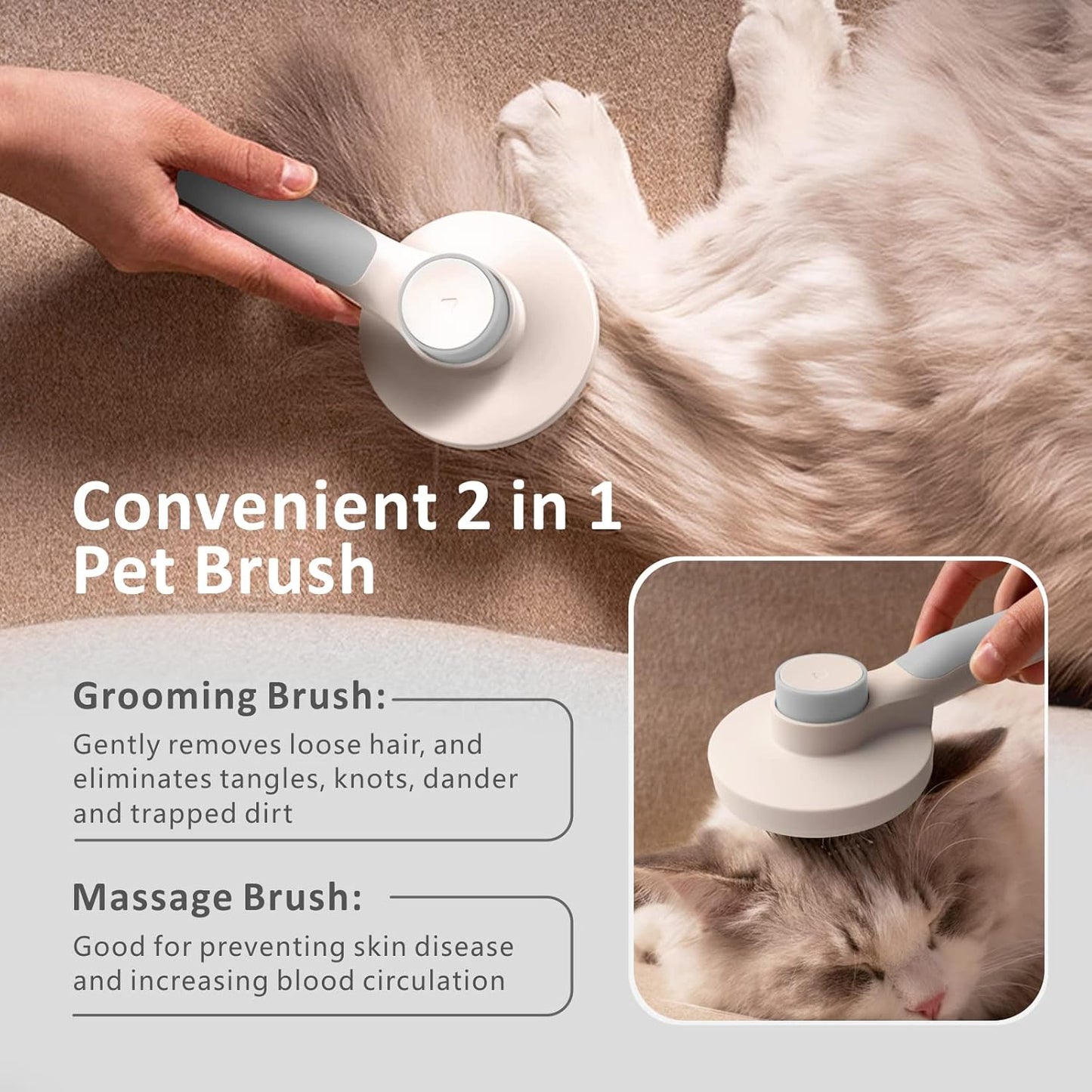 Convenient 2 in 1 Pet Brush

Grooming Brush:
Gently removes loose hair, and eliminates tangles, knots, dander and trapped dirt

Massage Brush:
Good for preventing skin disease and increasing blood circulation