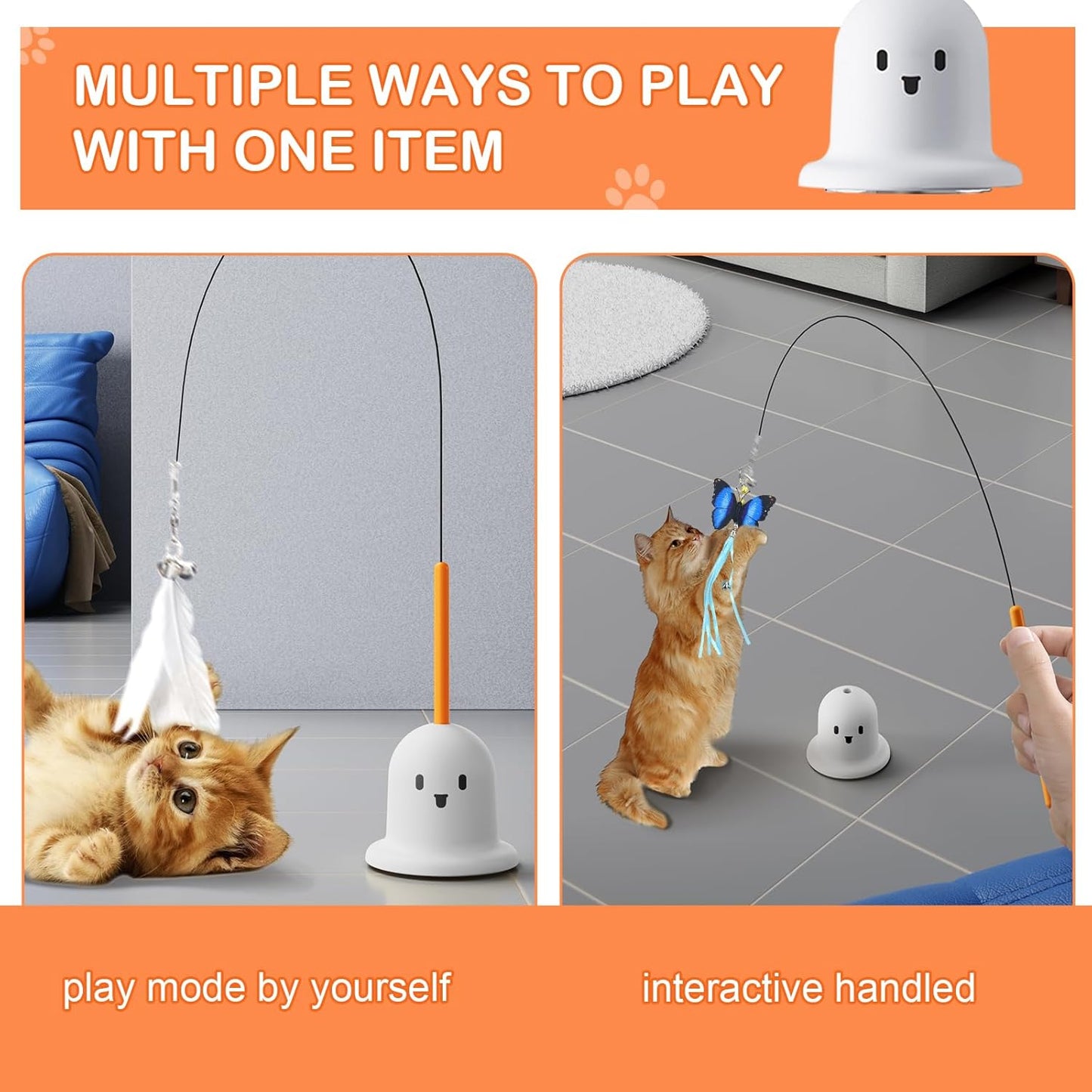 MULTIPLE WAYS TO PLAY WITH ONE ITEM

play mode by yourself

interactive handled