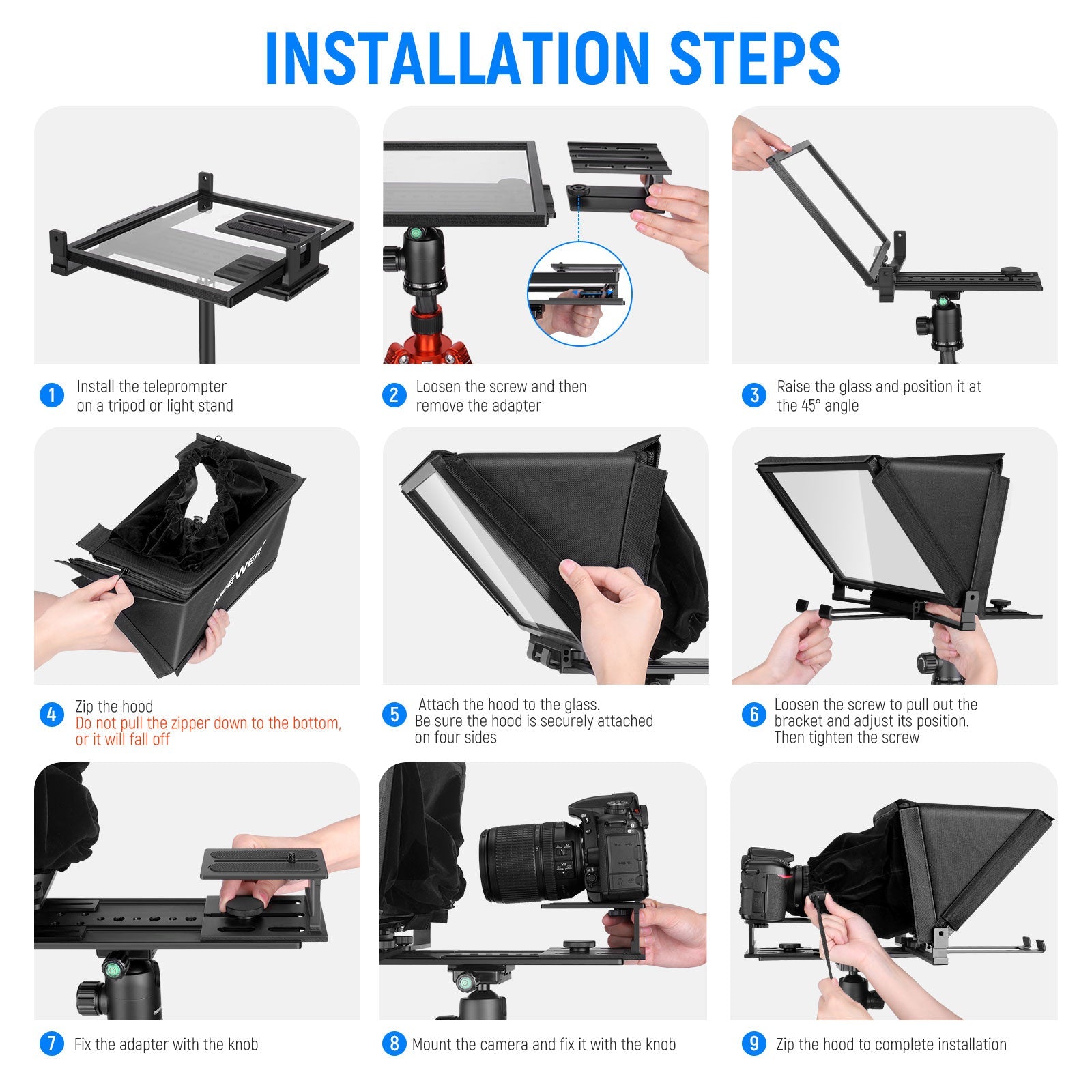 INSTALLATION STEPS

1 Install the teleprompter on a tripod or light stand

2 Loosen the screw and then remove the adapter

3 Raise the glass and position it at the 45° angle

NEEWER

4 Zip the hood
Do not pull the zipper down to the bottom, or it will fall off

5 Attach the hood to the glass. Be sure the hood is securely attached on four sides

6 Loosen the screw to pull out the bracket and adjust its position. Then tighten the screw

7 Fix the adapter with the knob

8 Mount the camera and fix it with the knob

9 Zip the hood to complete installation