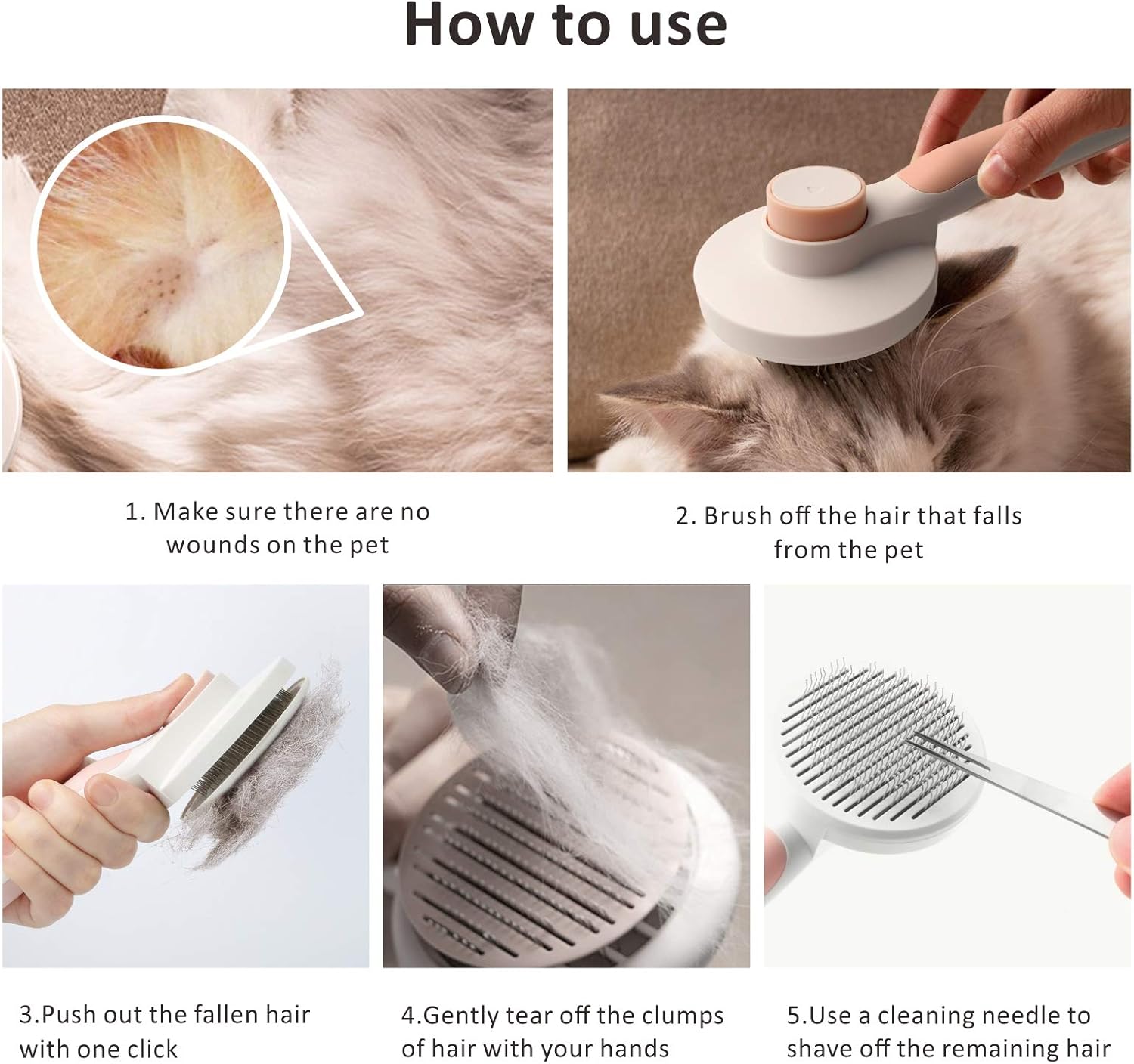 How to use

1. Make sure there are no wounds on the pet

2. Brush off the hair that falls from the pet

3.Push out the fallen hair with one click

4.Gently tear off the clumps of hair with your hands

5.Use a cleaning needle to shave off the remaining hair