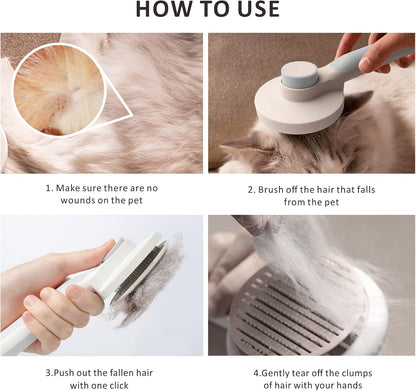 HOW TO USE

1. Make sure there are no wounds on the pet

2. Brush off the hair that falls from the pet

3.Push out the fallen hair with one click

4.Gently tear off the clumps of hair with your hands