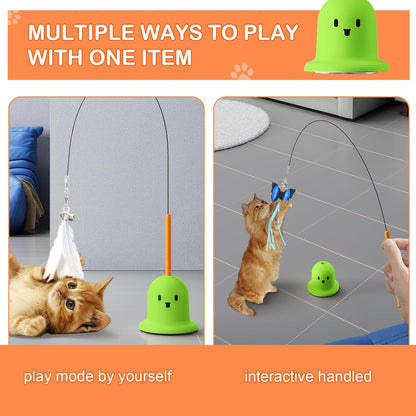 MULTIPLE WAYS TO PLAY WITH ONE ITEM

play mode by yourself

interactive handled