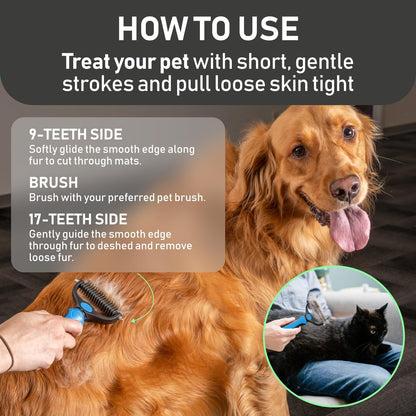 HOW TO USE

Treat your pet with short, gentle strokes and pull loose skin tight

9-TEETH SIDE
Softly glide the smooth edge along fur to cut through mats.

BRUSH
Brush with your preferred pet brush.

17-TEETH SIDE
Gently guide the smooth edge through fur to deshed and remove loose fur.